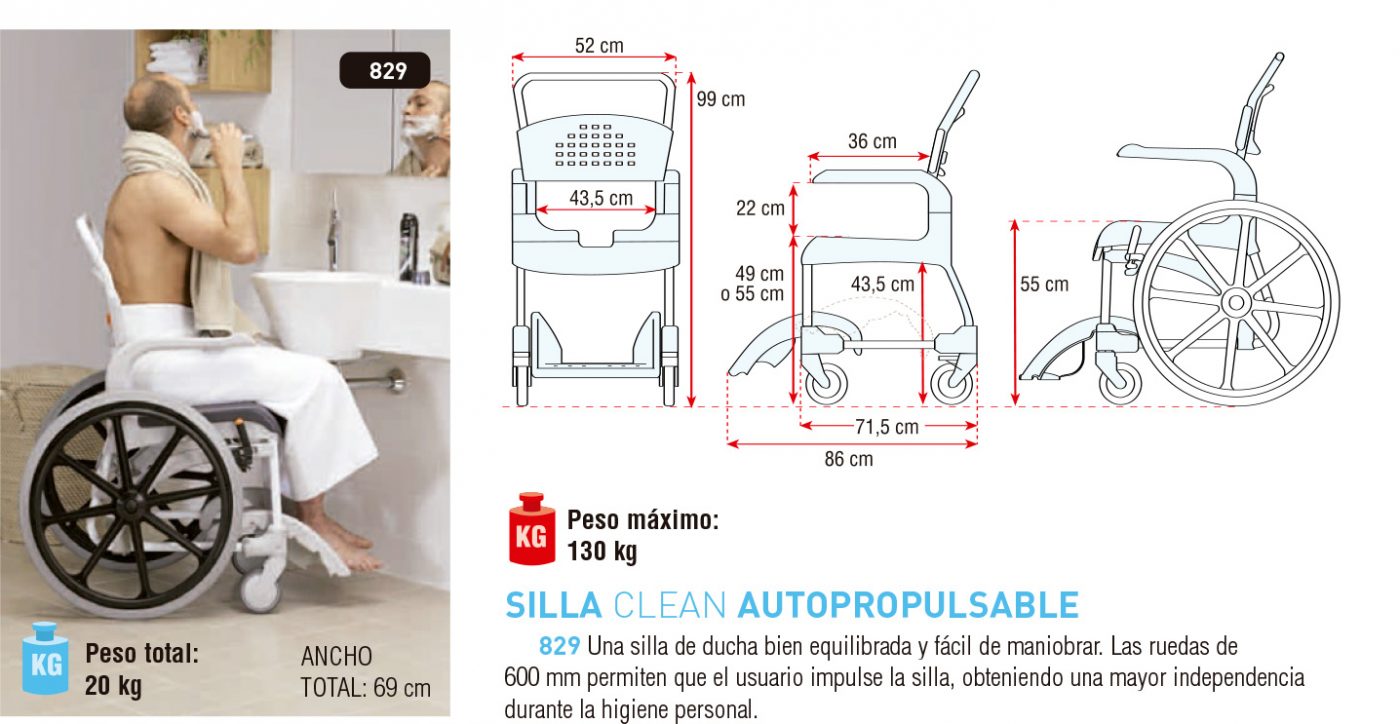 829

KG Peso total: 20 kg

ANCHO TOTAL: 69 cm

52 cm

99 cm

43,5 cm

36 cm

22 cm

49 cm o 55 cm

43,5 cm

71,5 cm

86 cm

55 cm

KG Peso máximo: 130 kg

SILLA CLEAN AUTOPROPULSABLE

829 Una silla de ducha bien equilibrada y fácil de maniobrar. Las ruedas de 600 mm permiten que el usuario impulse la silla, obteniendo una mayor independencia durante la higiene personal.